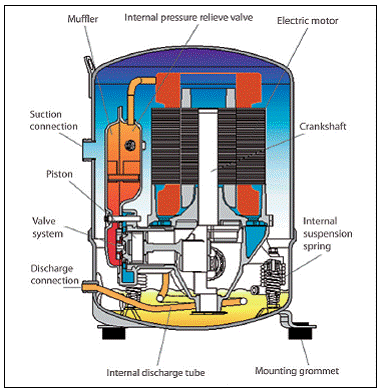 Muffler
Internal pressure relieve valve
Electric motor
Suction connection
Crankshaft
Piston
Valve system
Internal suspension spring
Discharge connection
Internal discharge tube
Mounting grommet